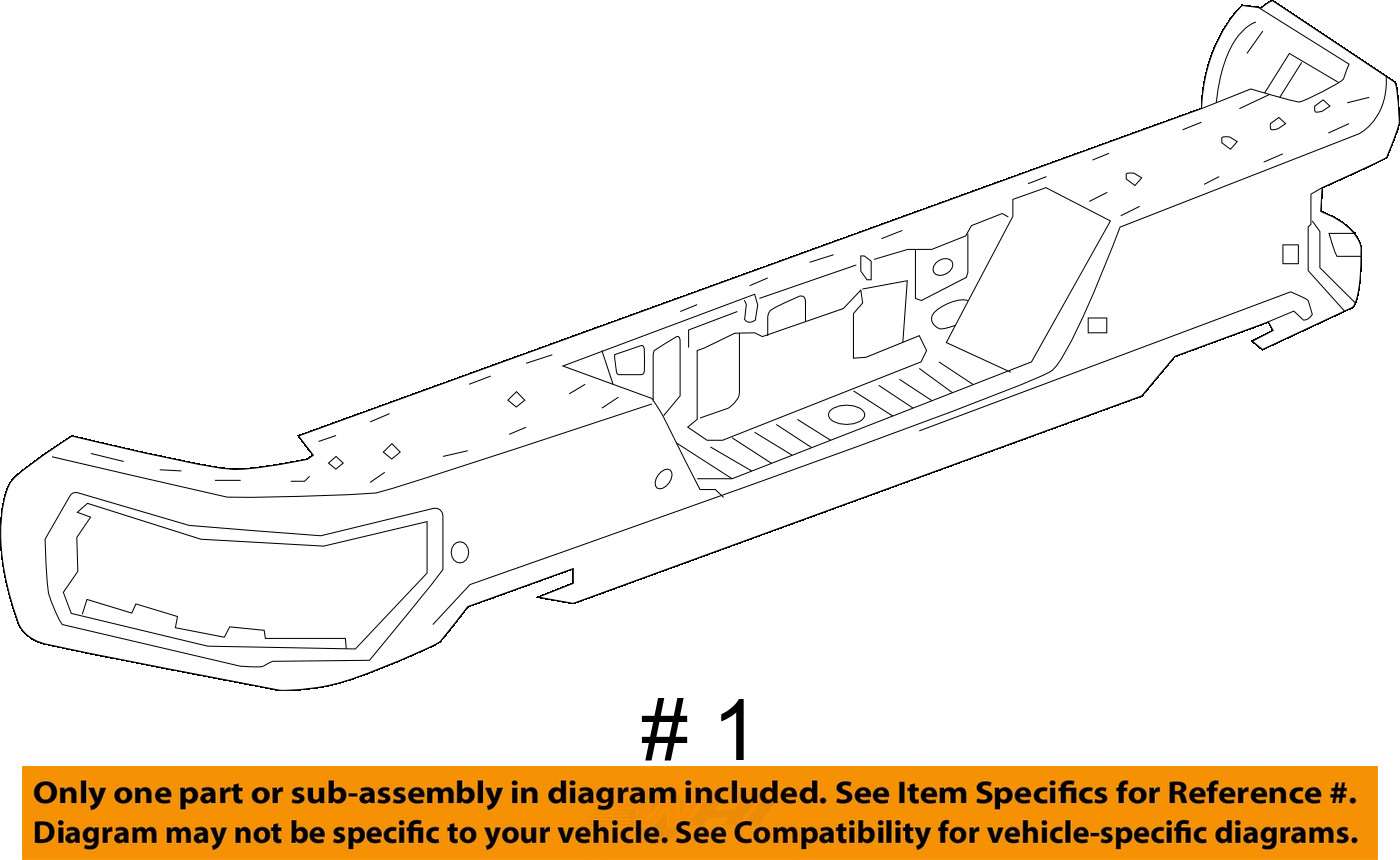 # 1

Only one part or sub-assembly in diagram included. See Item Specifics for Reference #.
Diagram may not be specific to your vehicle. See Compatibility for vehicle-specific diagrams.