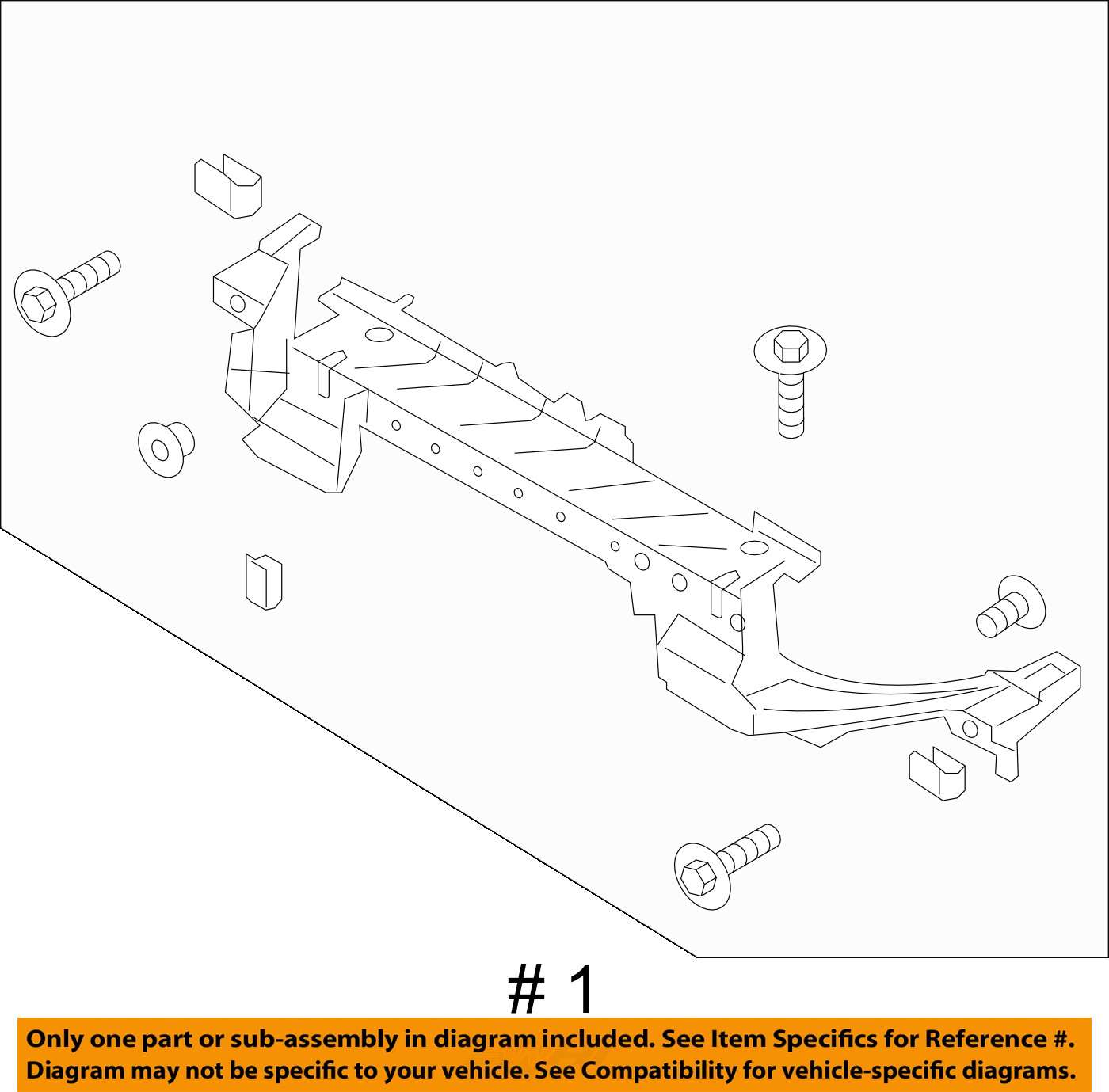 # 1

Only one part or sub-assembly in diagram included. See Item Specifics for Reference #.
Diagram may not be specific to your vehicle. See Compatibility for vehicle-specific diagrams.