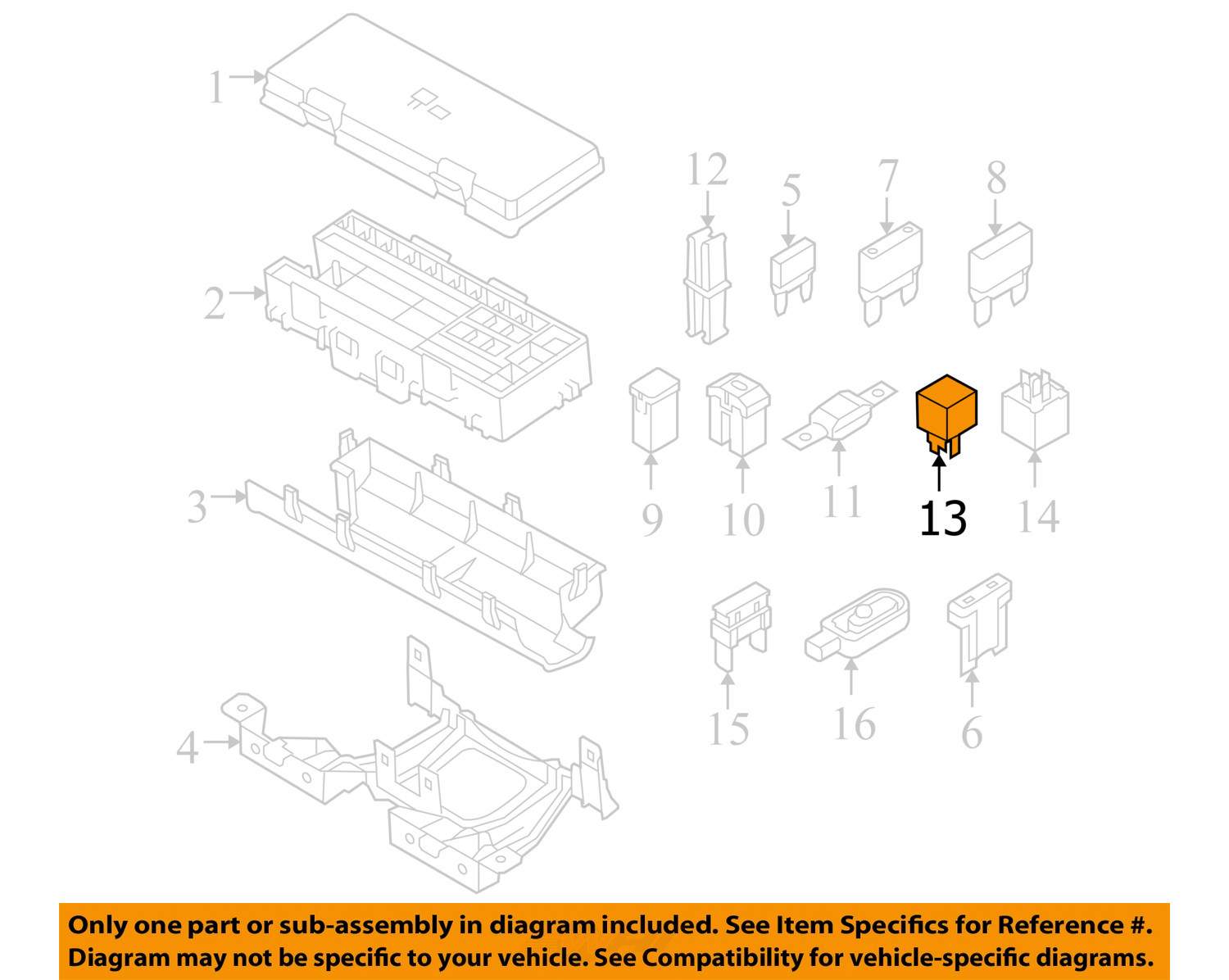 1
2
3
4
12
5
7
8
9
10
11
13
14
15
16
6

Only one part or sub-assembly in diagram included. See Item Specifics for Reference #.
Diagram may not be specific to your vehicle. See Compatibility for vehicle-specific diagrams.