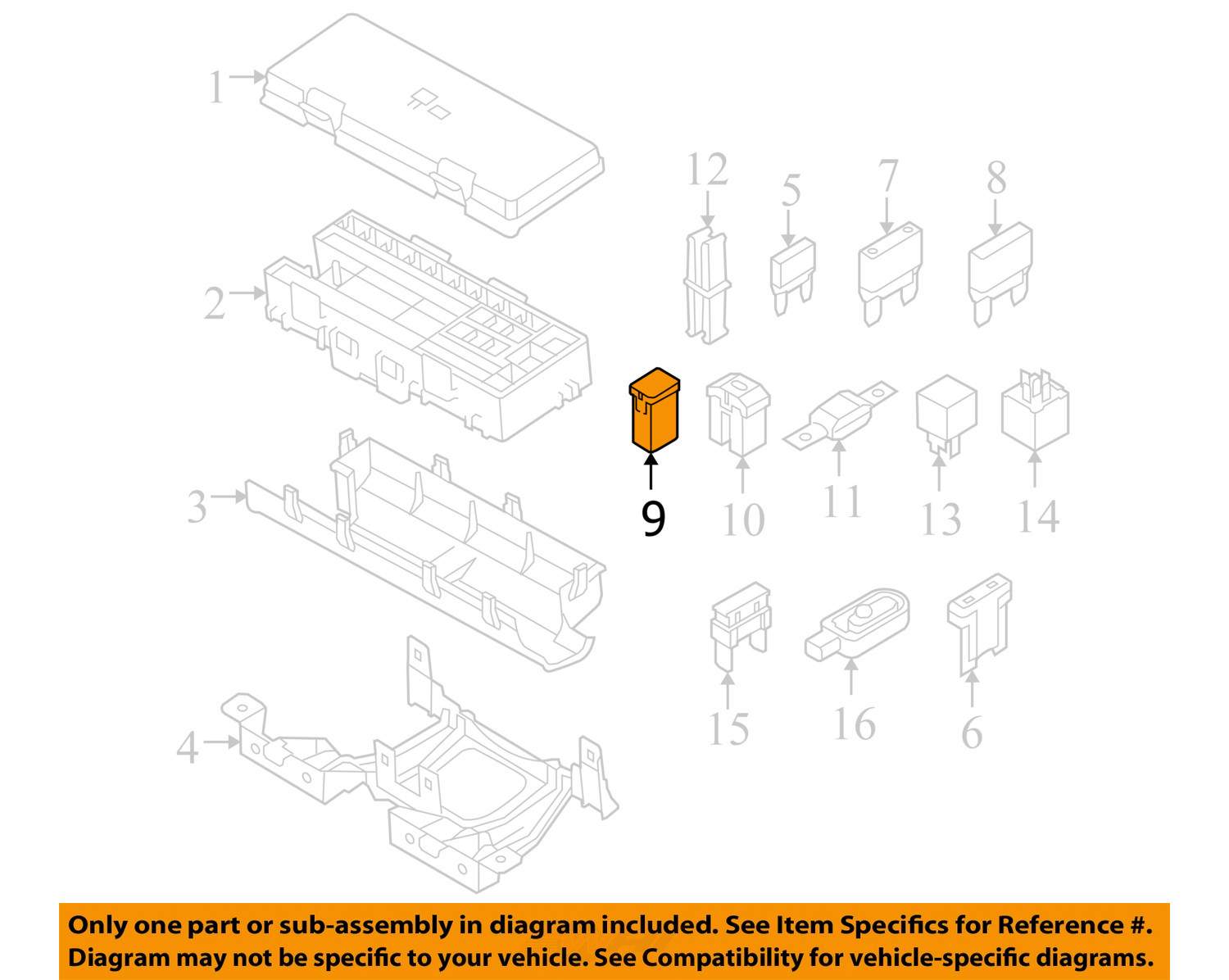 1
2
3
4
12
5
7
8
9
10
11
13
14
15
16
6

Only one part or sub-assembly in diagram included. See Item Specifics for Reference #.
Diagram may not be specific to your vehicle. See Compatibility for vehicle-specific diagrams.