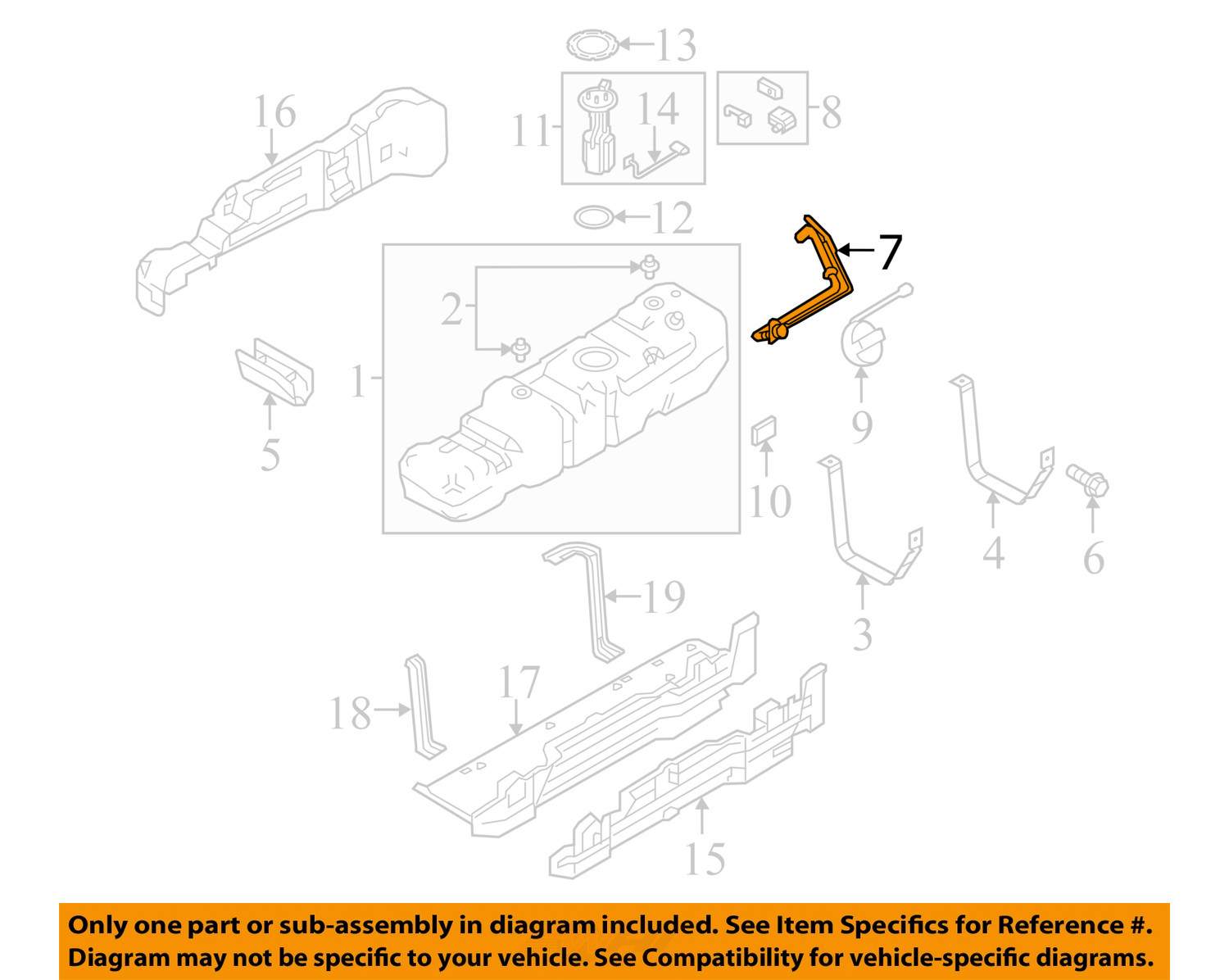 13
16
11
14
8
12
7
2
1
5
9
10
4
6
3
19
17
18
15

Only one part or sub-assembly in diagram included. See Item Specifics for Reference #. Diagram may not be specific to your vehicle. See Compatibility for vehicle-specific diagrams.